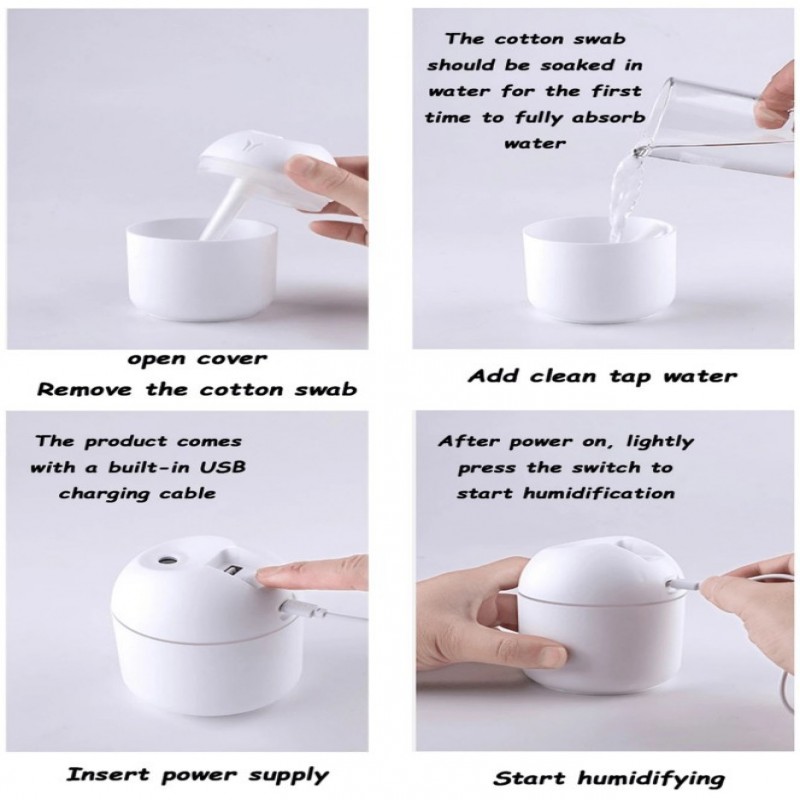 open cover
Remove the cotton swab

The cotton swab should be soaked in water for the first time to fully absorb water

Add clean tap water

The product comes with a built-in USB charging cable

Insert power supply

After power on, lightly press the switch to start humidification

Start humidifying